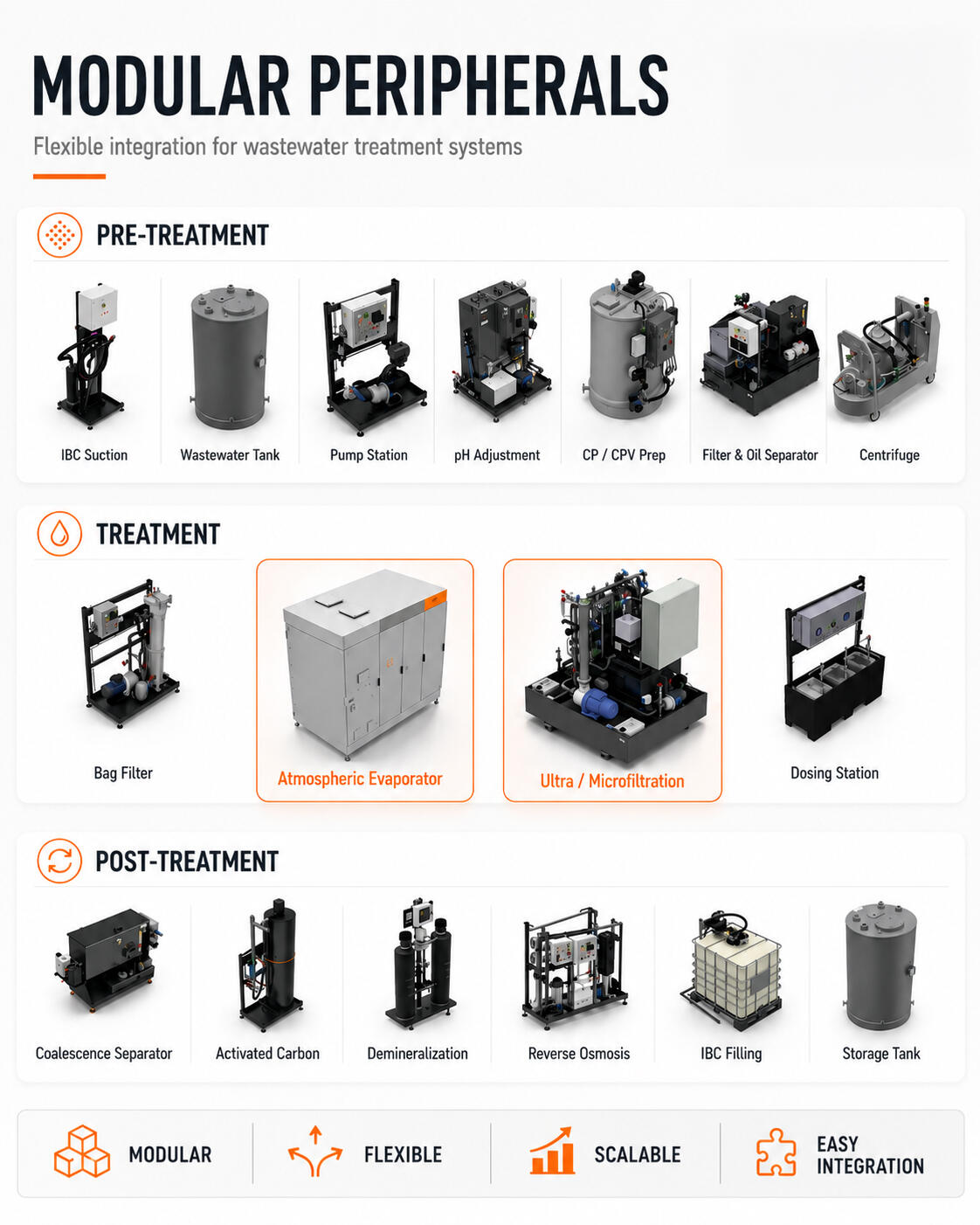 MODULAR PERIPHERALS

Flexible integration for wastewater treatment systems

PRE-TREATMENT

IBC Suction

Wastewater Tank

Pump Station

pH Adjustment

CP / CPV Prep

Filter & Oil Separator

Centrifuge

TREATMENT

Bag Filter

Atmospheric Evaporator

Ultra / Microfiltration

Dosing Station

POST-TREATMENT

Coalescence Separator

Activated Carbon

Demineralization

Reverse Osmosis

IBC Filling

Storage Tank

MODULAR

FLEXIBLE

SCALABLE

EASY INTEGRATION